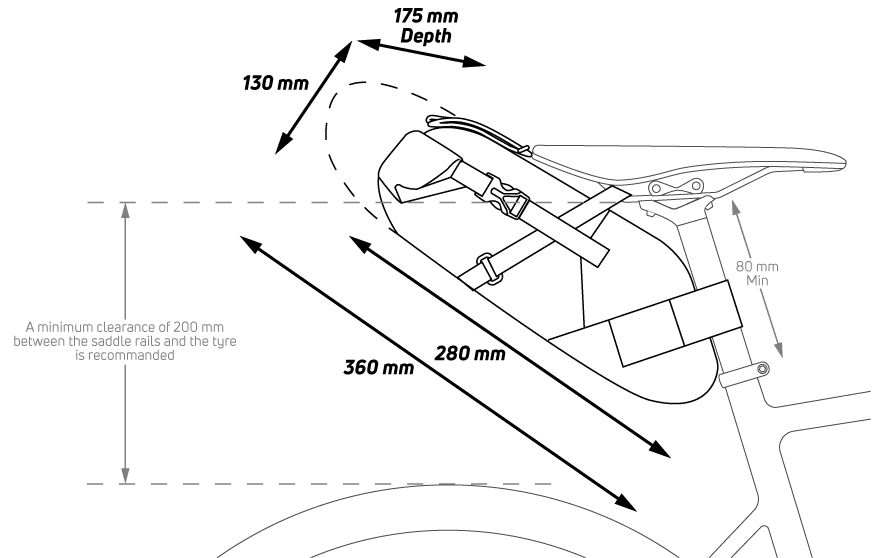 175 mm
Depth

130 mm

80 mm
Min

A minimum clearance of 200 mm between the saddle rails and the tyre is recommanded

280 mm

360 mm